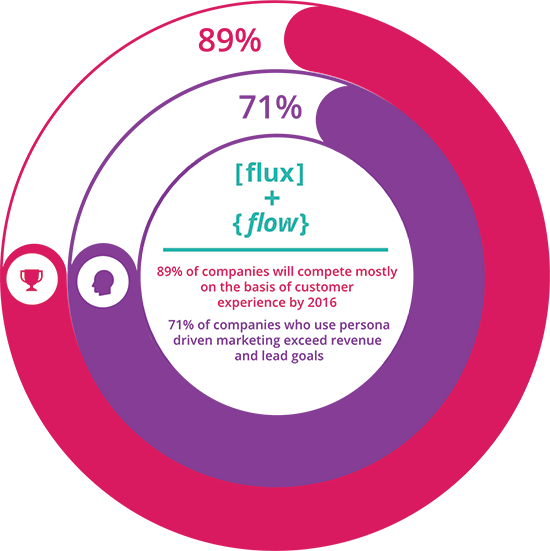 89%

71%

[flux]
+
{flow}

89% of companies will compete mostly on the basis of customer experience by 2016

71% of companies who use persona driven marketing exceed revenue and lead goals